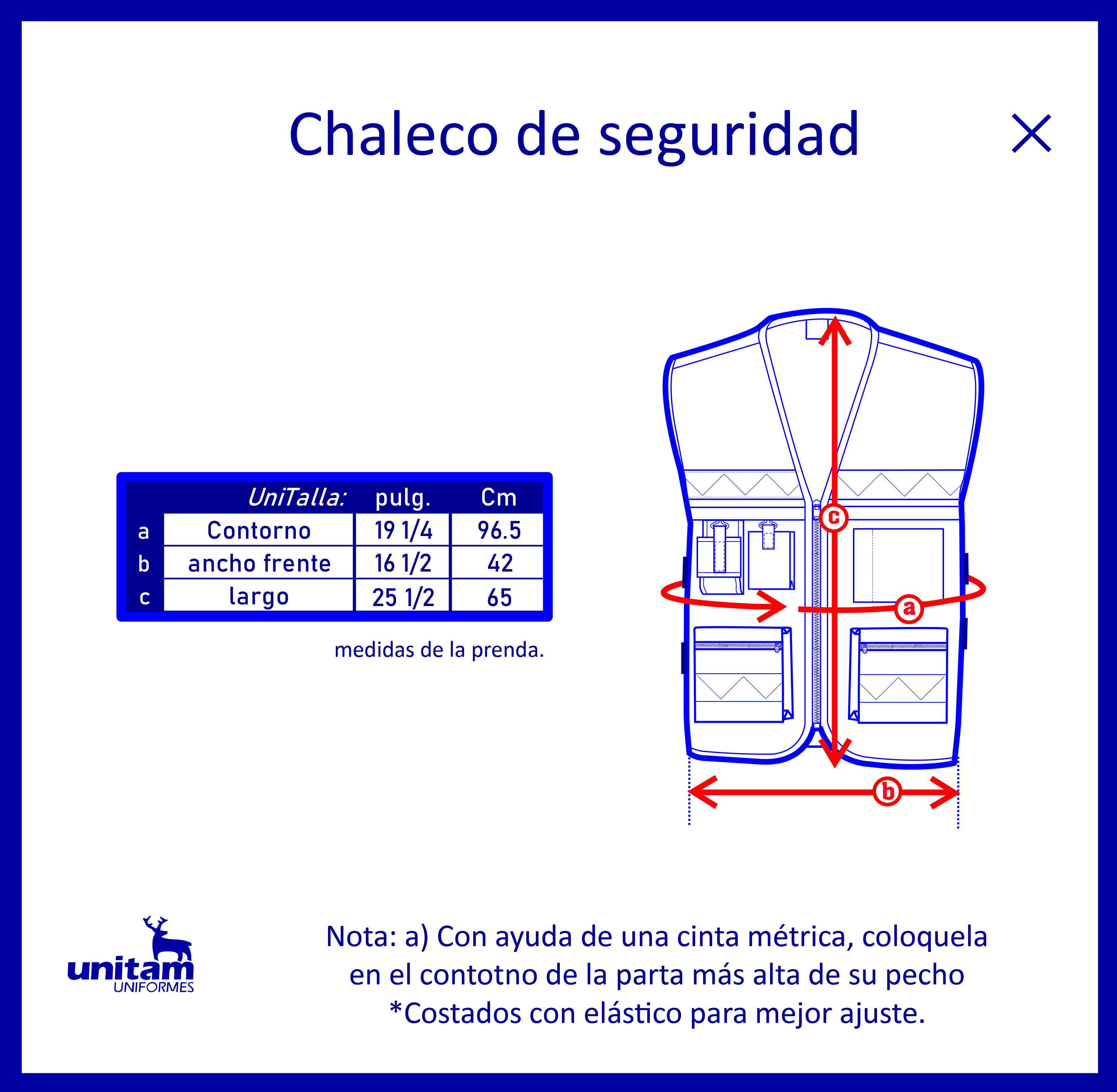 Chaleco de seguridad

| | UniTalla: | pulg. | Cm |
|---|---|---|---|
| a | Contorno | 19 1/4 | 96.5 |
| b | ancho frente | 16 1/2 | 42 |
| c | largo | 25 1/2 | 65 |

medidas de la prenda.

c

a

b

unitam
UNIFORMES

Nota: a) Con ayuda de una cinta métrica, coloquela en el contotno de la parta más alta de su pecho
*Costados con elástico para mejor ajuste.